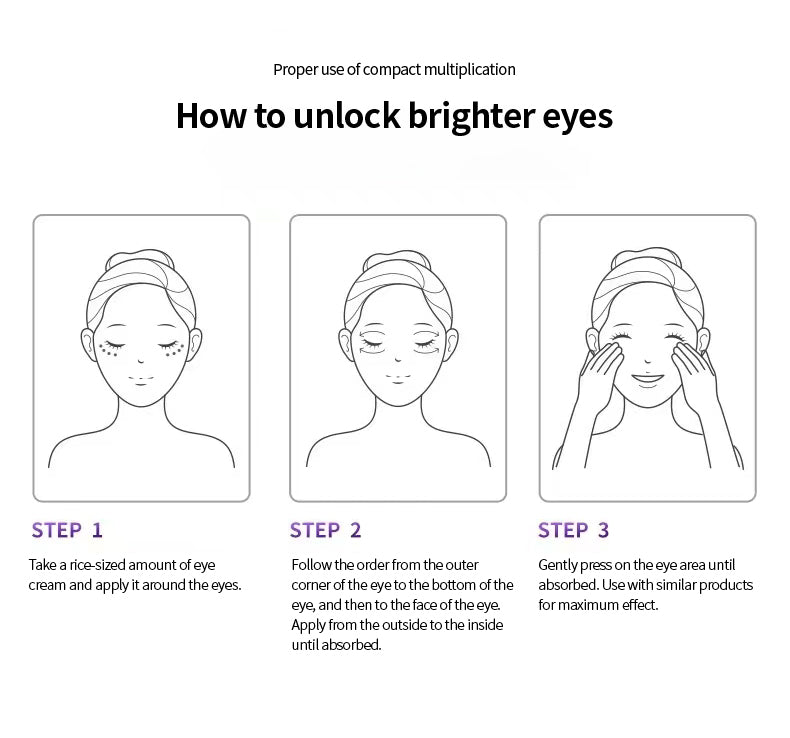 Proper use of compact multiplication

How to unlock brighter eyes

STEP 1

Take a rice-sized amount of eye cream and apply it around the eyes.

STEP 2

Follow the order from the outer corner of the eye to the bottom of the eye, and then to the face of the eye. Apply from the outside to the inside until absorbed.

STEP 3

Gently press on the eye area until absorbed. Use with similar products for maximum effect.