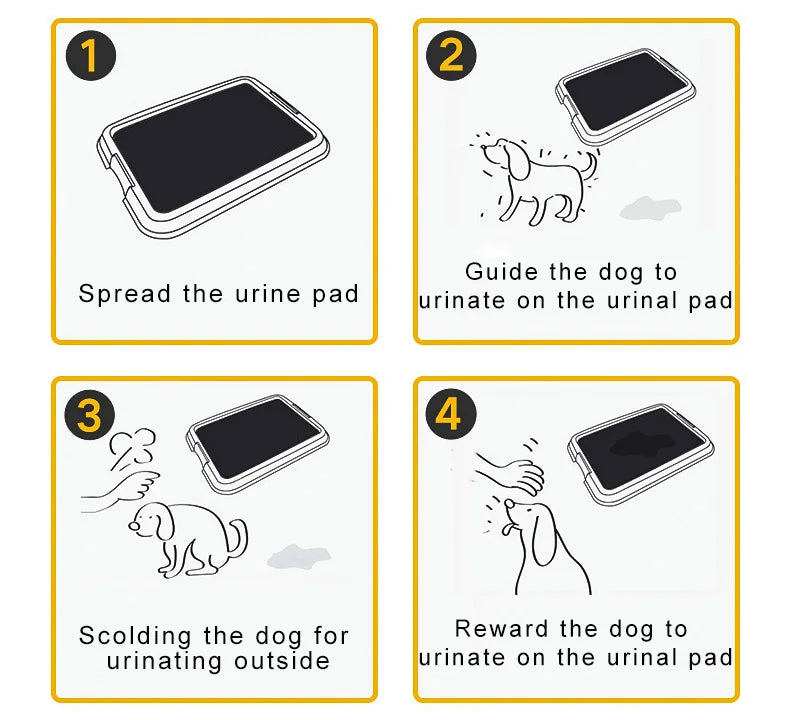 1
Spread the urine pad

2
Guide the dog to urinate on the urinal pad

3
Scolding the dog for urinating outside

4
Reward the dog to urinate on the urinal pad